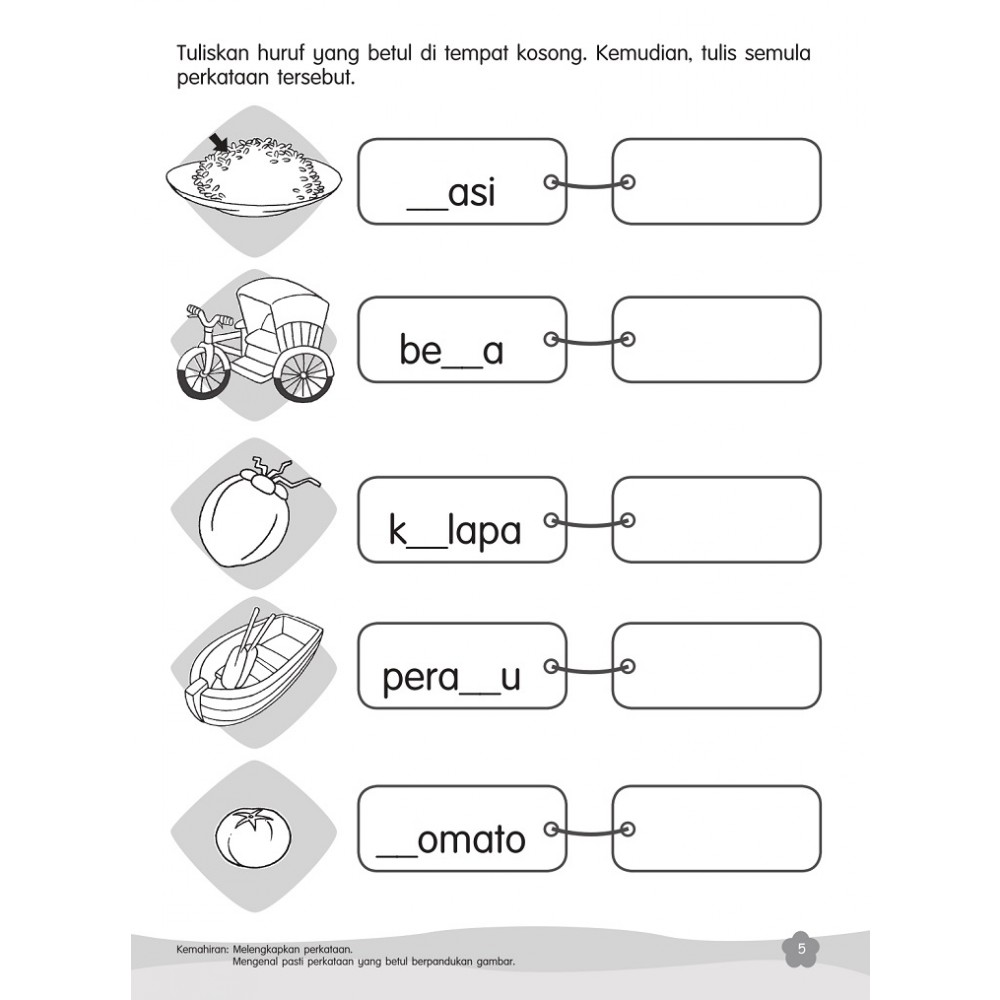 Tuliskan huruf yang betul di tempat kosong. Kemudian, tulis semula perkataan tersebut.

__asi

be__a

k__lapa

pera__u

__omato

Kemahiran: Melengkapkan perkataan.
Mengenal pasti perkataan yang betul berpandukan gambar.

5